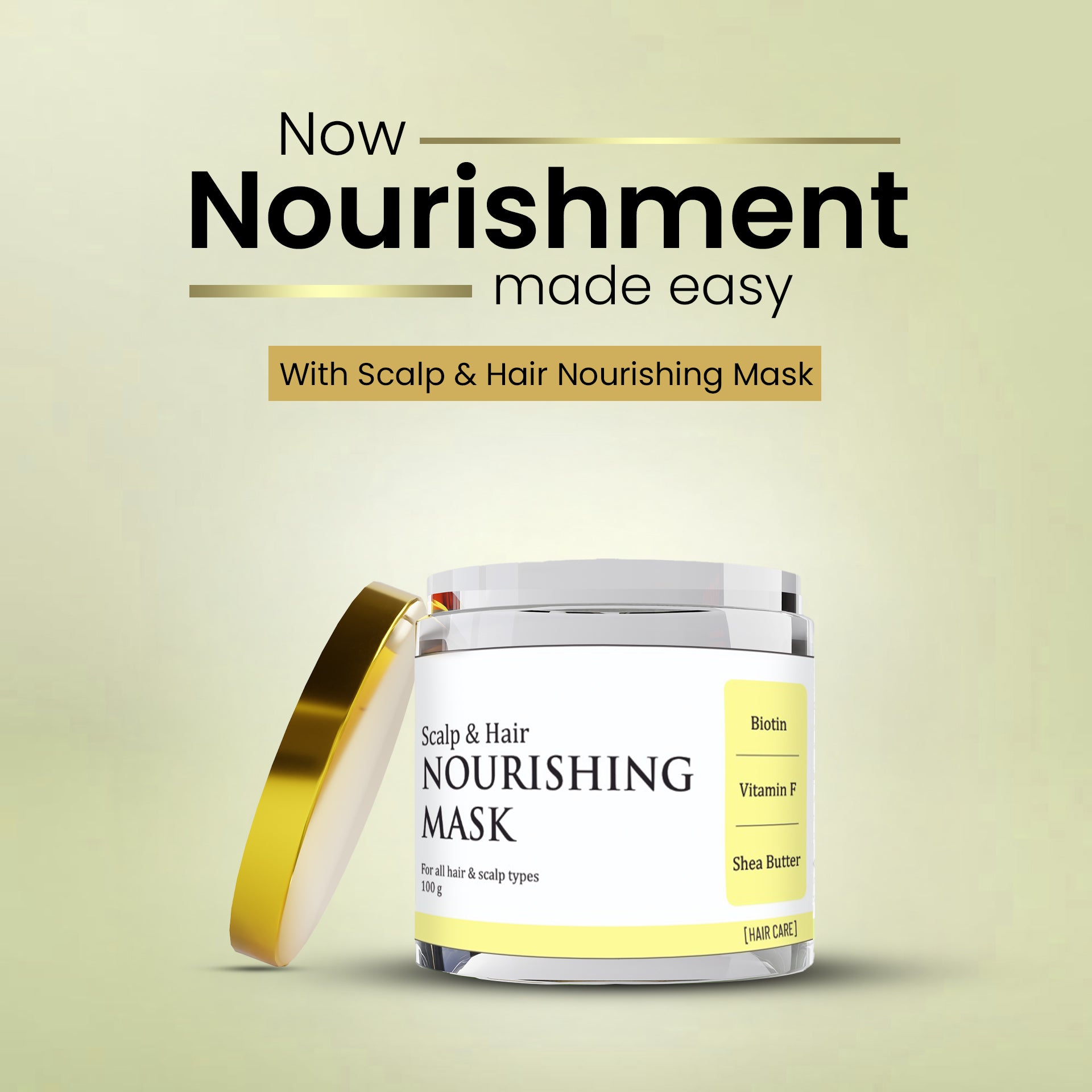 Now
Nourishment
made easy

With Scalp & Hair Nourishing Mask

Scalp & Hair
NOURISHING
MASK

For all hair & scalp types
100 g

Biotin

Vitamin F

Shea Butter

[HAIR CARE]