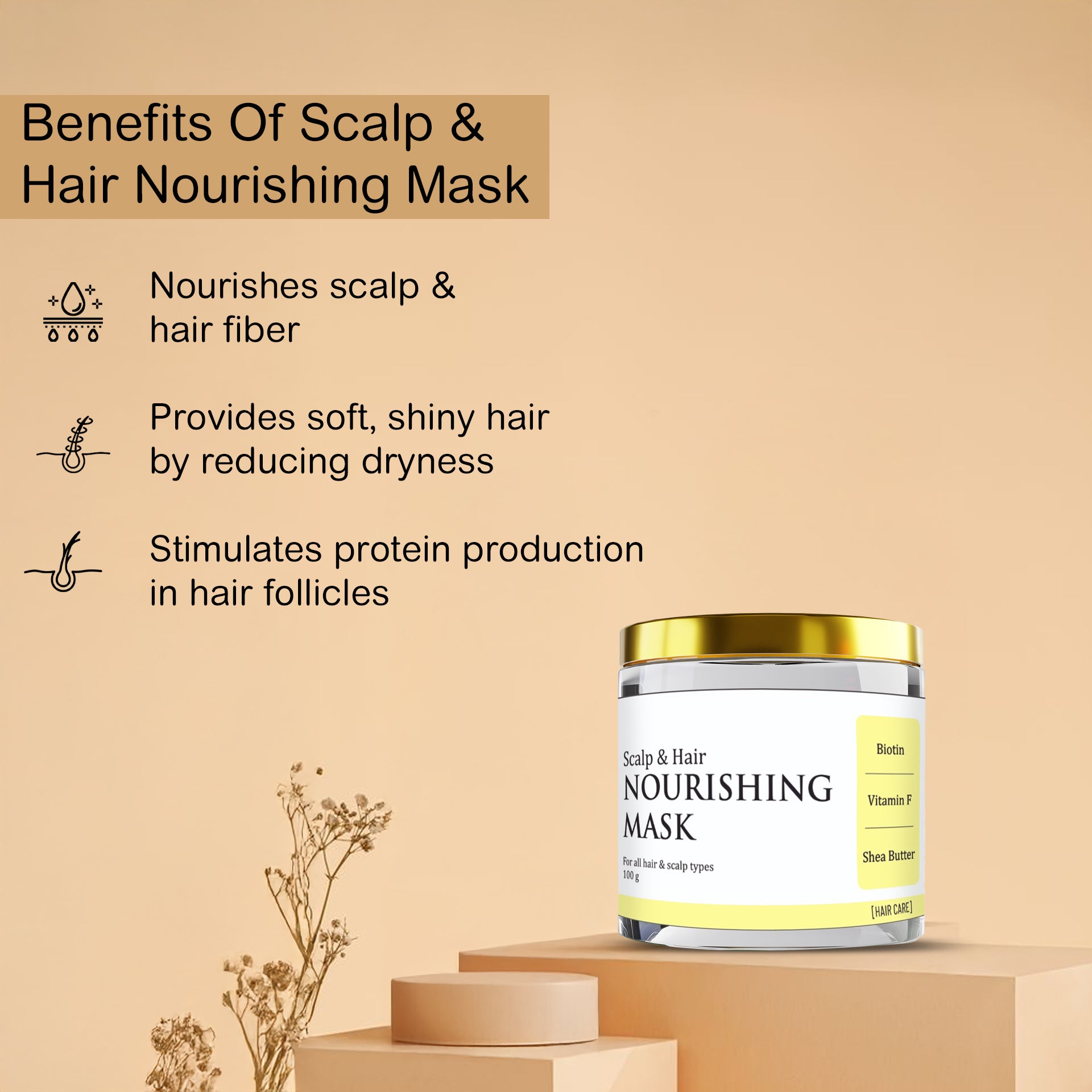 Benefits Of Scalp & Hair Nourishing Mask

Nourishes scalp & hair fiber

Provides soft, shiny hair by reducing dryness

Stimulates protein production in hair follicles

Scalp & Hair
NOURISHING
MASK

For all hair & scalp types
100 g

Biotin

Vitamin F

Shea Butter

[HAIR CARE]